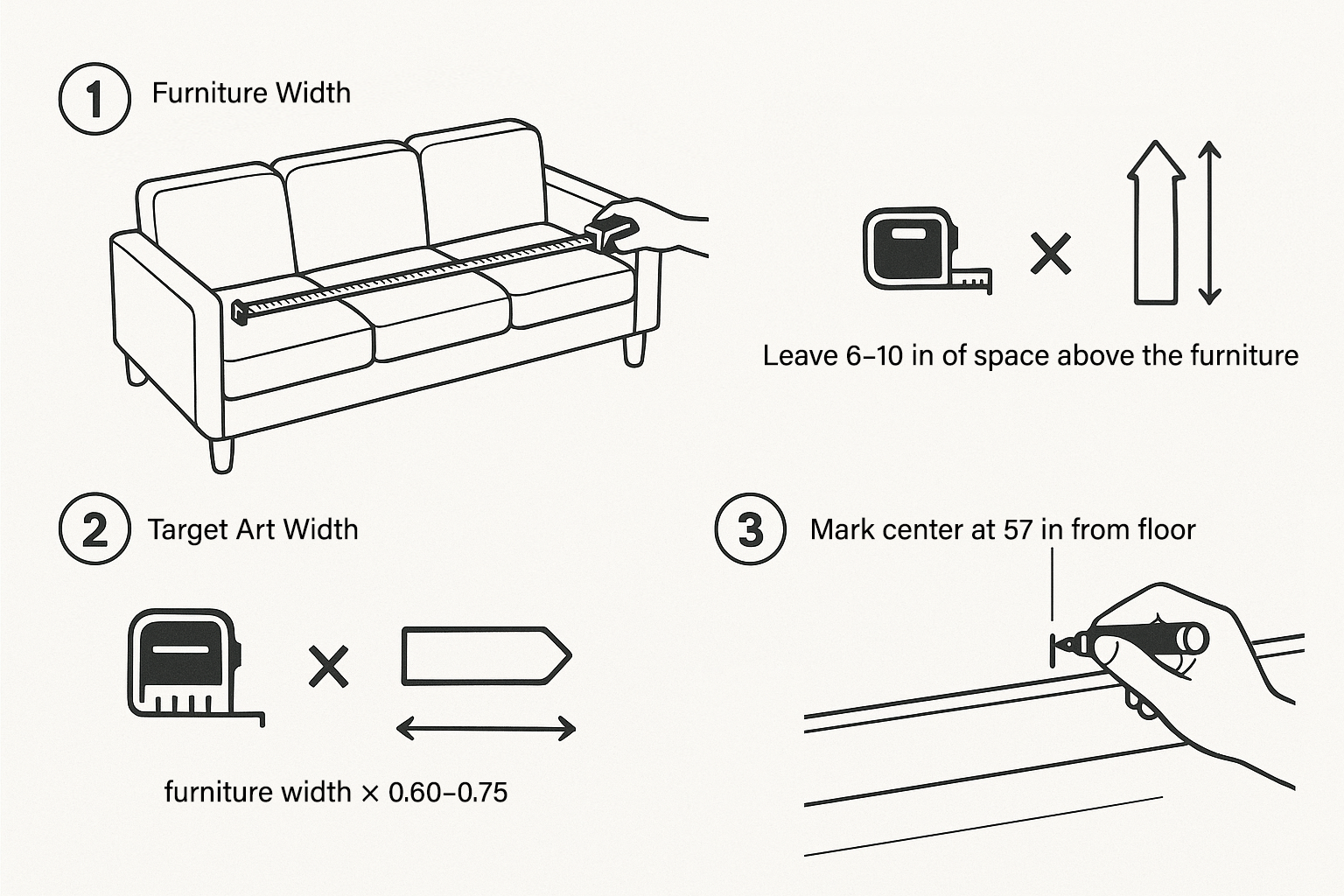 1 Furniture Width

Leave 6–10 in of space above the furniture

2 Target Art Width

furniture width × 0.60–0.75

3 Mark center at 57 in from floor